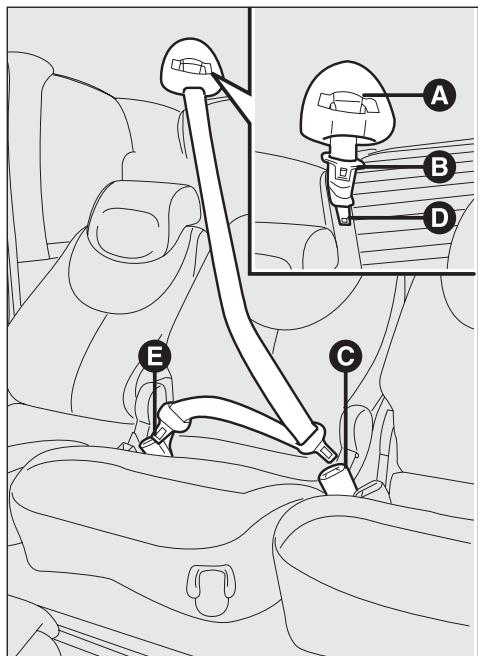 A
B
D
E
C