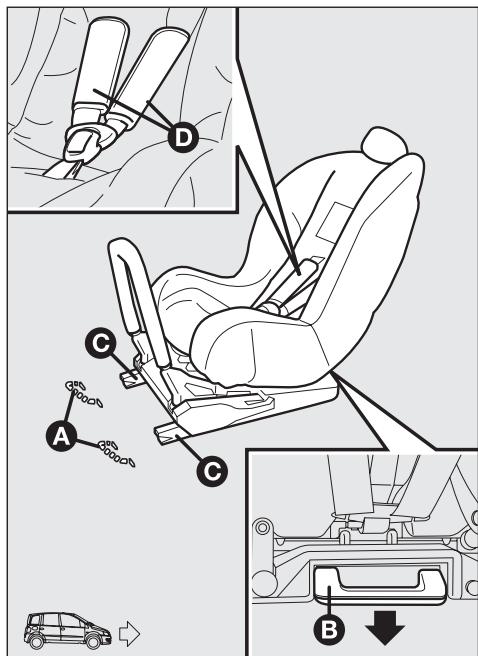 D
C
A
C
B