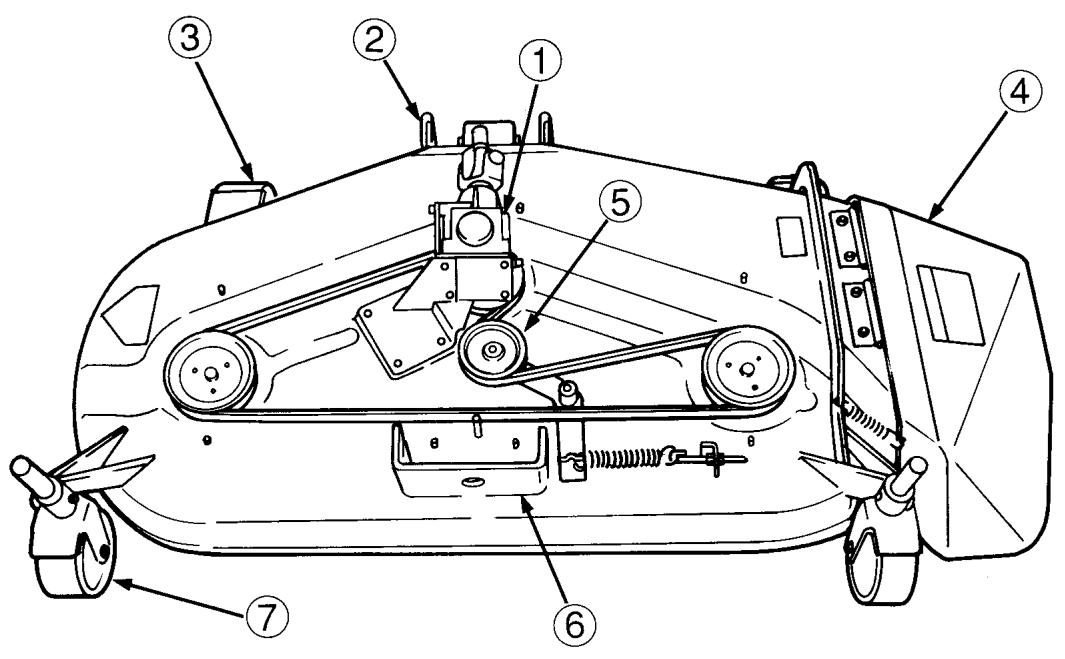 3
2
1
4
5
7
6