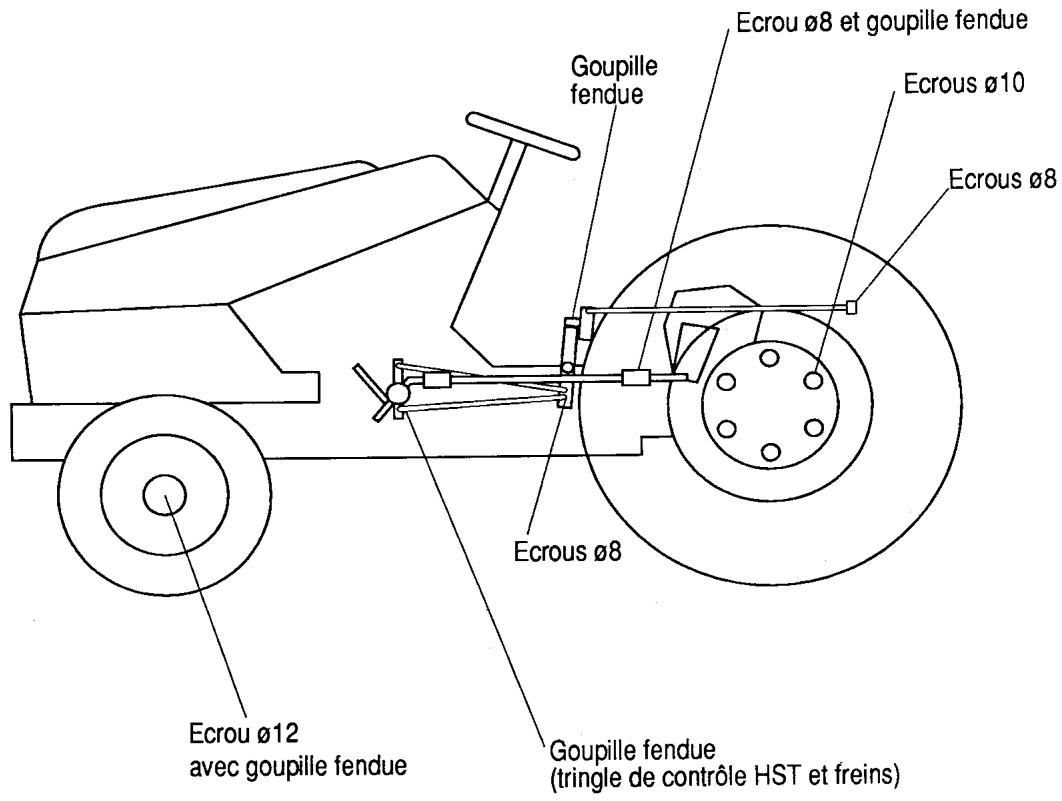 Ecrou ø8 et goupille fendue

Goupille fendue

Ecrous ø10

Ecrous ø8

Ecrous ø8

Ecrou ø12
avec goupille fendue

Goupille fendue
(tringle de contrôle HST et freins)