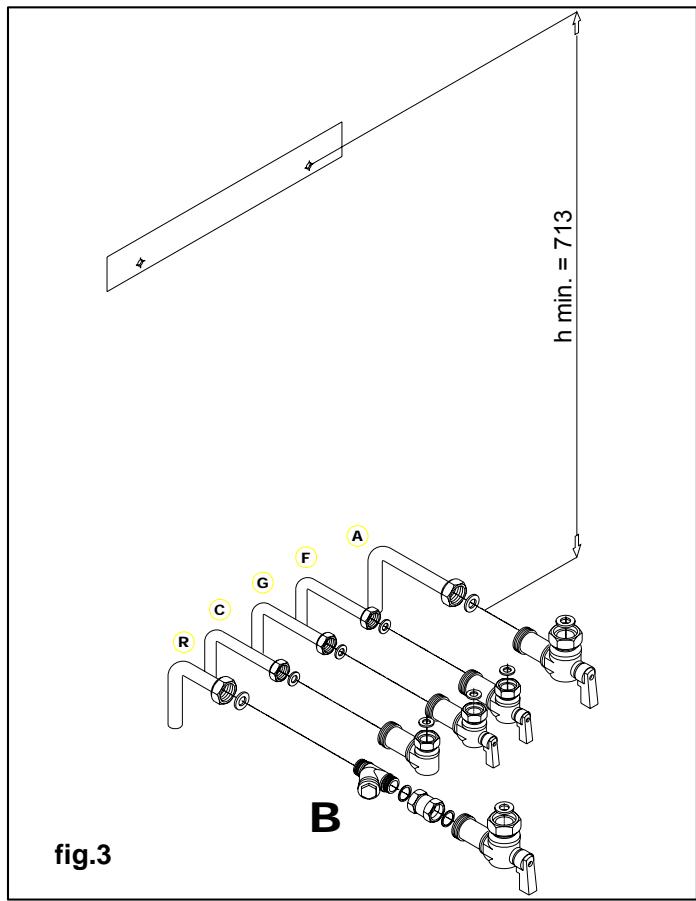 h min. = 713

A

F

G

C

R

B

fig.3