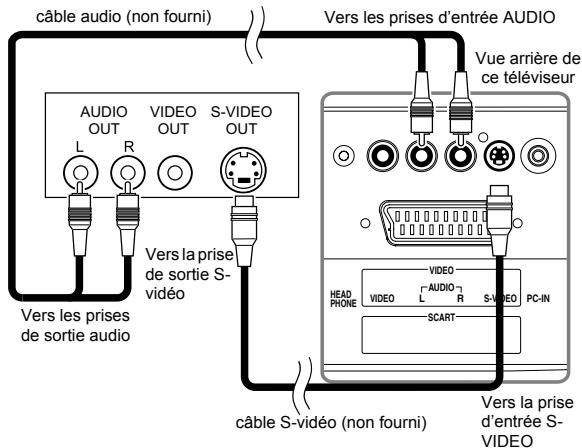 câble audio (non fourni)

Vers les prises d'entrée AUDIO

Vue arrière de ce téléviseur

AUDIO OUT

L

R

VIDEO OUT

S-VIDEO OUT

Vers la prise de sortie S-vidéo

Vers les prises de sortie audio

VIDEO

HEAD PHONE

VIDEO

AUDIO

L

R

S-VIDEO

PC-IN

SCART

câble S-vidéo (non fourni)

Vers la prise d'entrée S-VIDEO