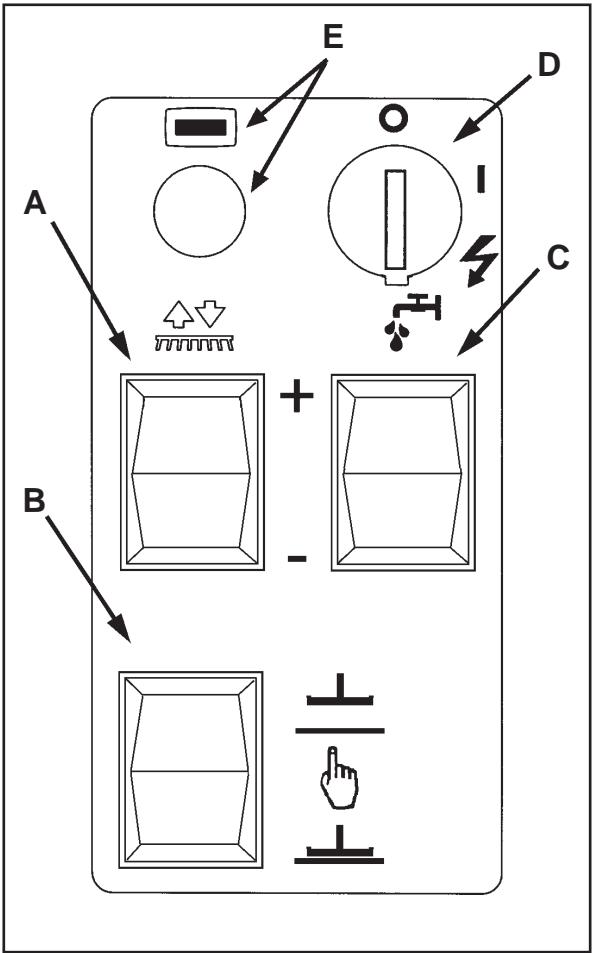 E
D
O
I
A
C
+
-
B