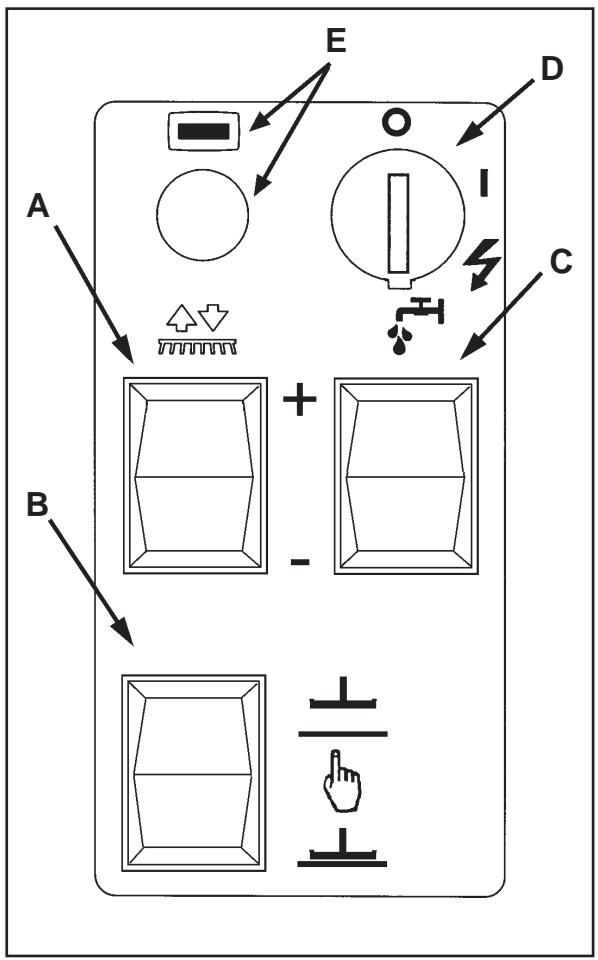 E
D
O
I
A
C
+
-
B