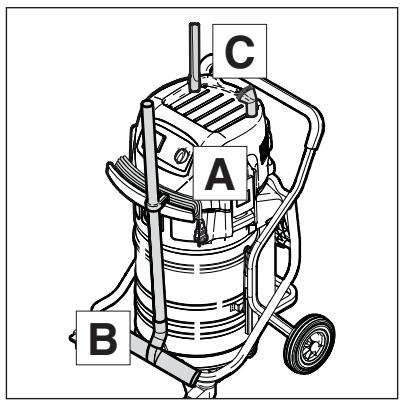 C
A
B