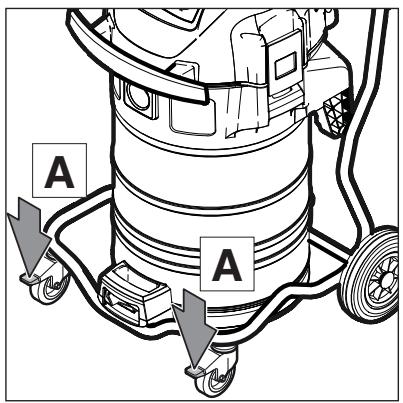 A

A