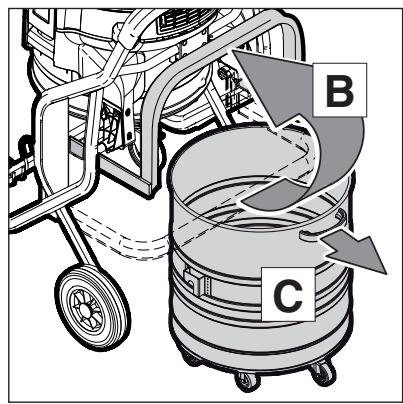 B
C