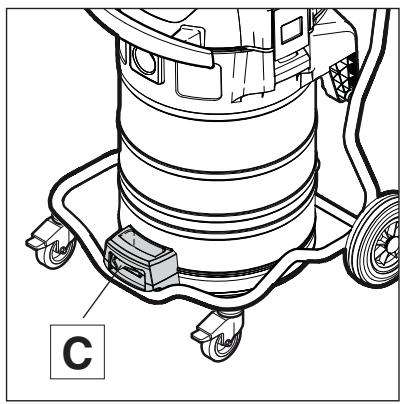 C