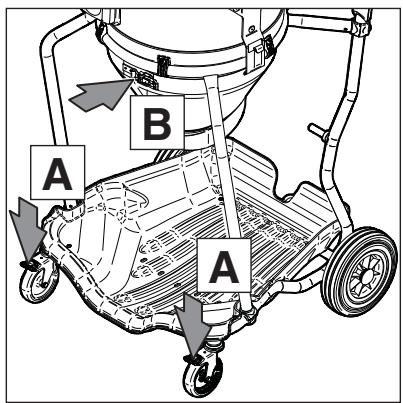 B

A

A