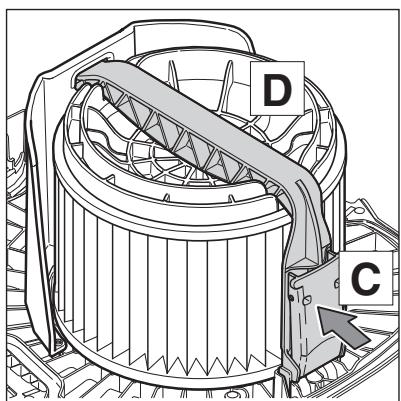 D

C