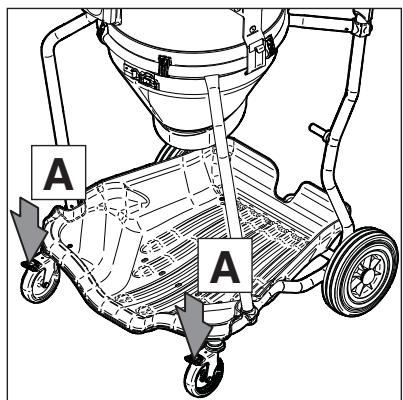 A

A