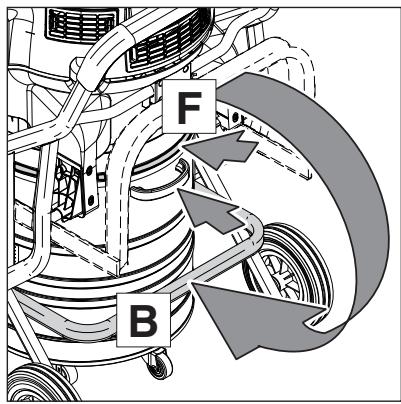 F

B