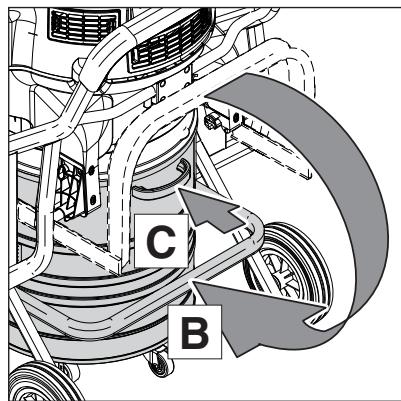 C

B