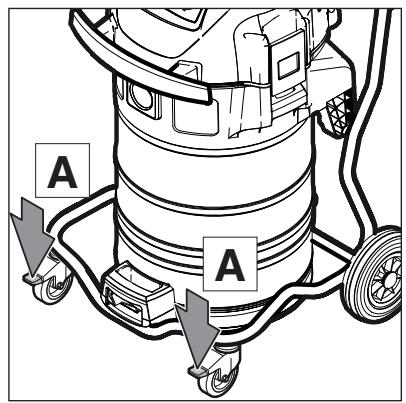 A

A