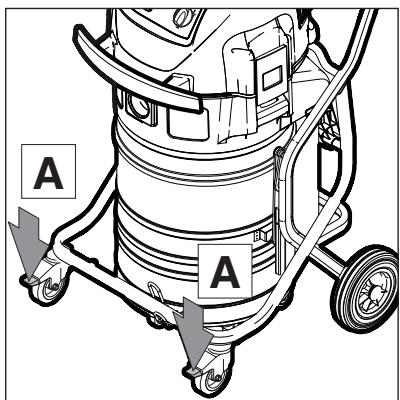 A

A