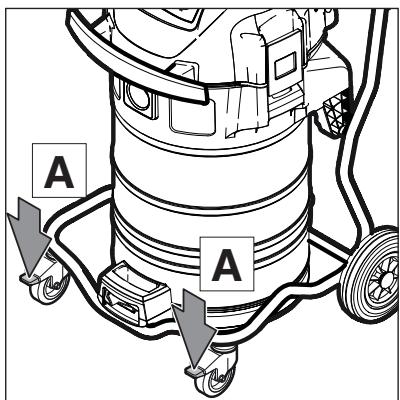 A

A