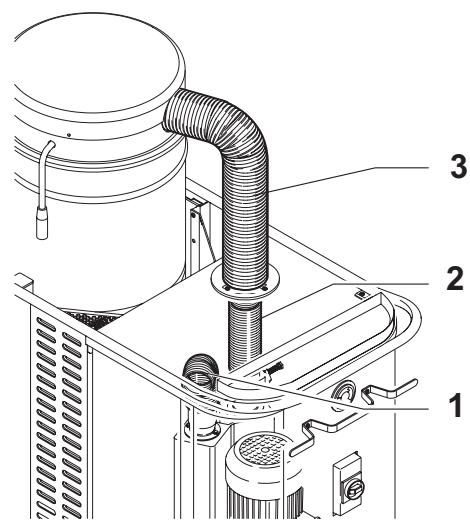 3
2
1