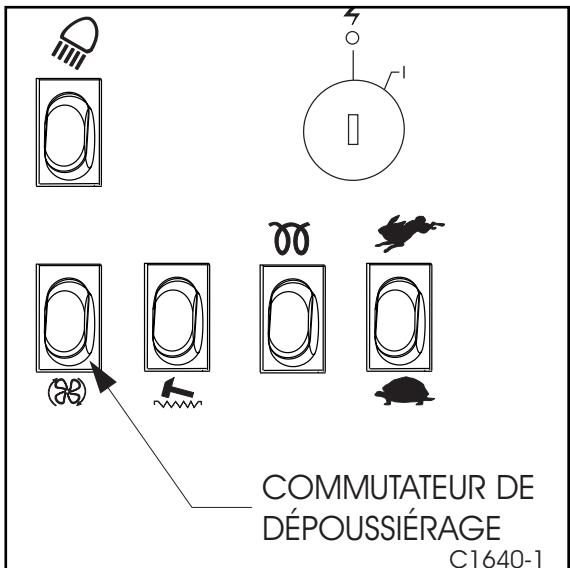 O

I

COMMUTATEUR DE DÉPOUSSIÉRAGE

C1640-1