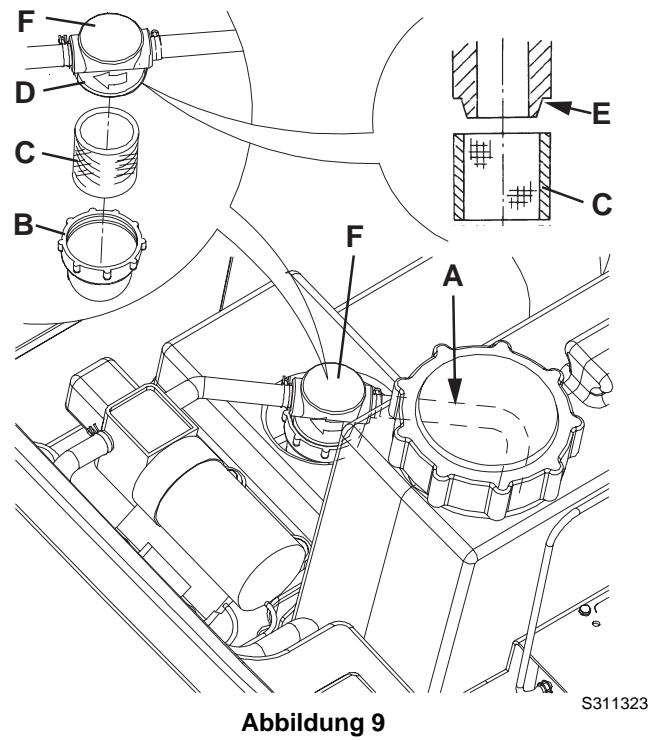 F
D
C
B
E
C
F
A
S311323
Abbildung 9