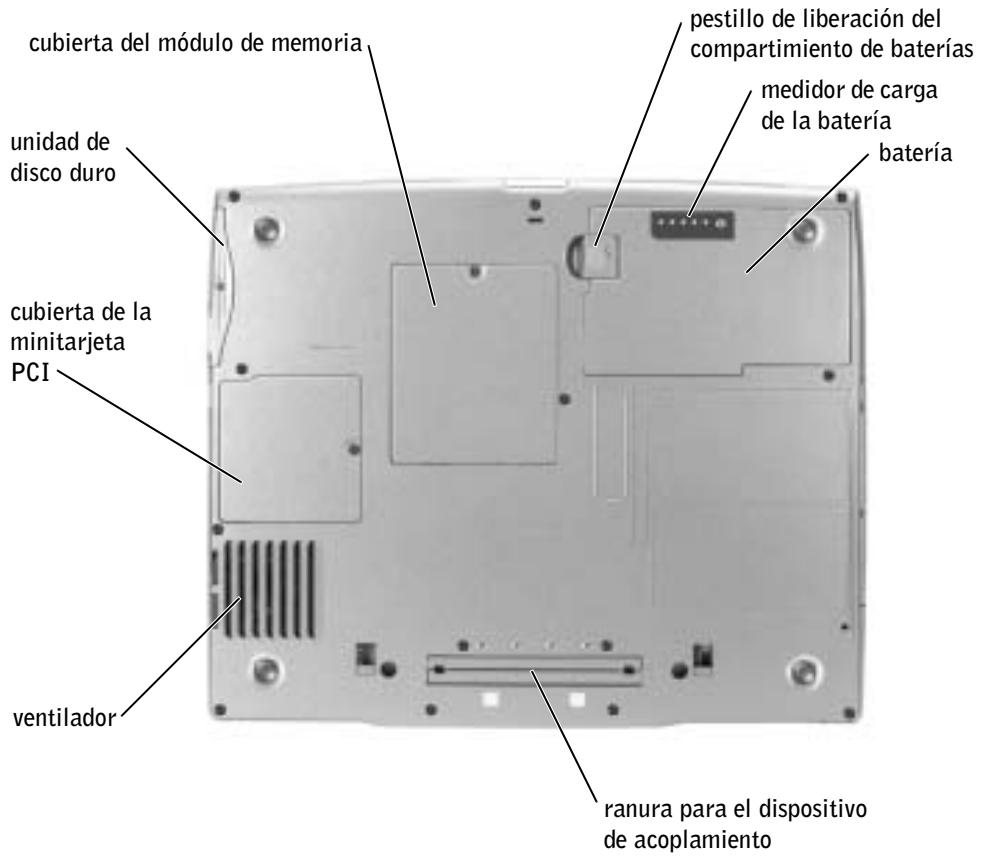 cubierta del módulo de memoria

pestillo de liberación del compartimiento de baterías

medidor de carga de la batería

batería

unidad de disco duro

cubierta de la minitarjeta PCI

ventilador

ranura para el dispositivo de acoplamiento