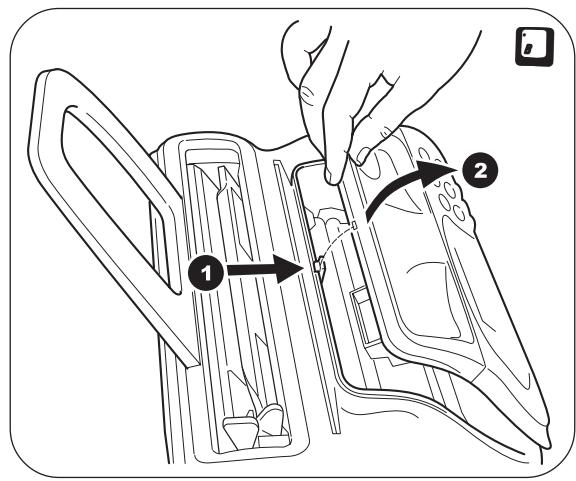 1
2