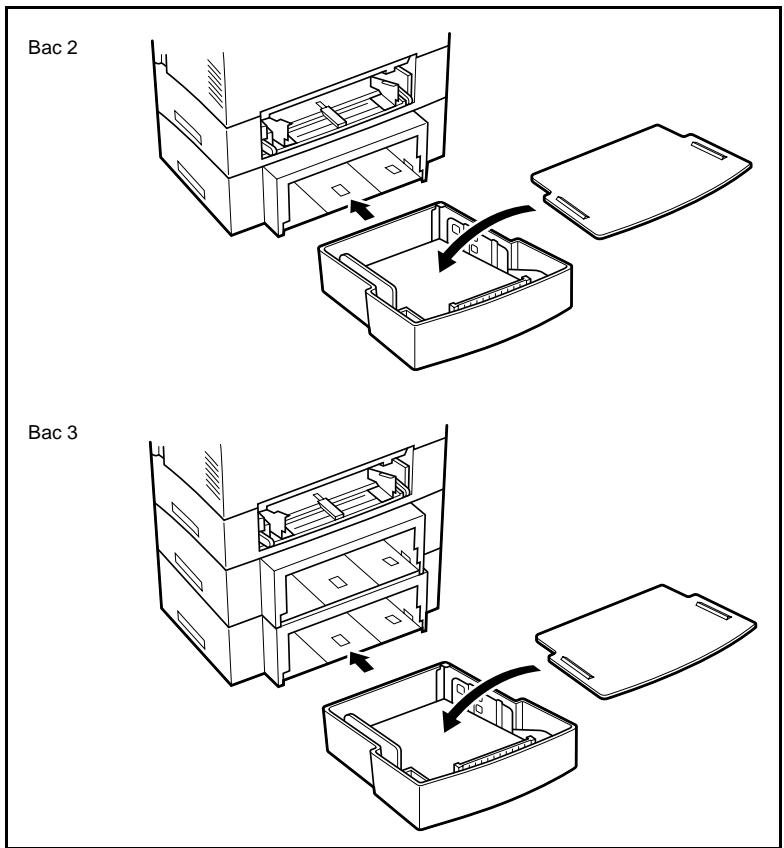 Bac 2

Bac 3