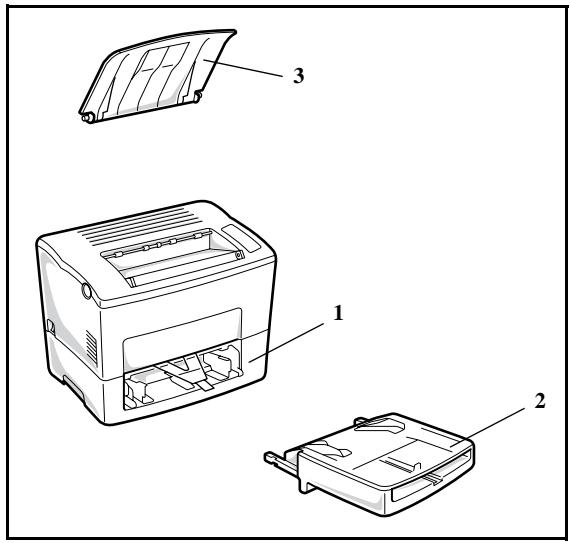 3

1

2