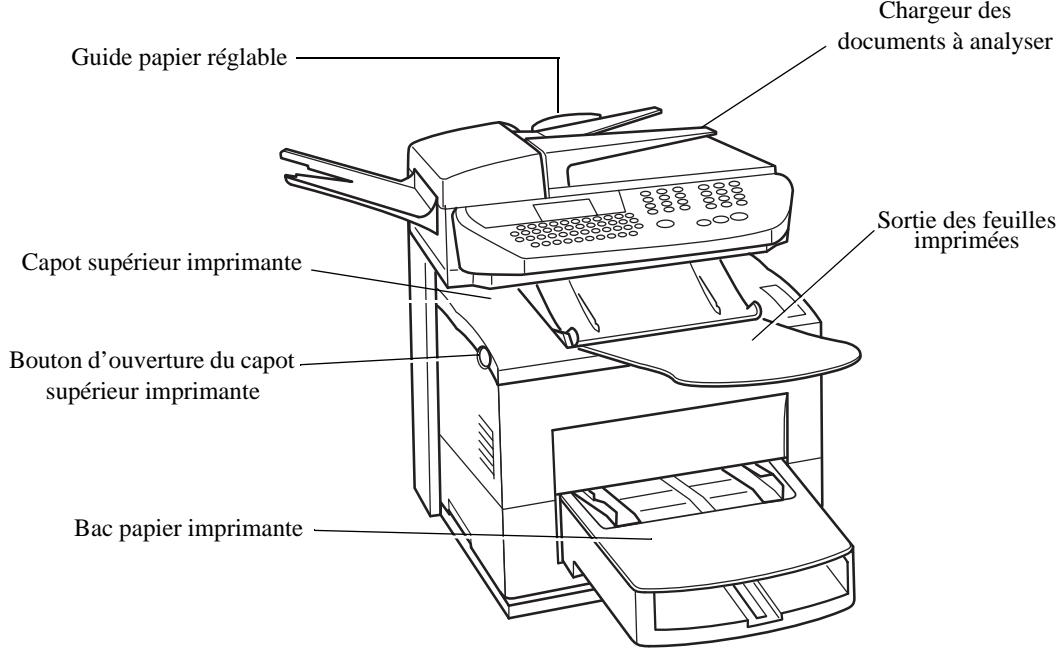 Guide papier réglable

Chargeur des documents à analyser

Capot supérieur imprimante

Sortie des feuilles imprimées

Bouton d'ouverture du capot supérieur imprimante

Bac papier imprimante