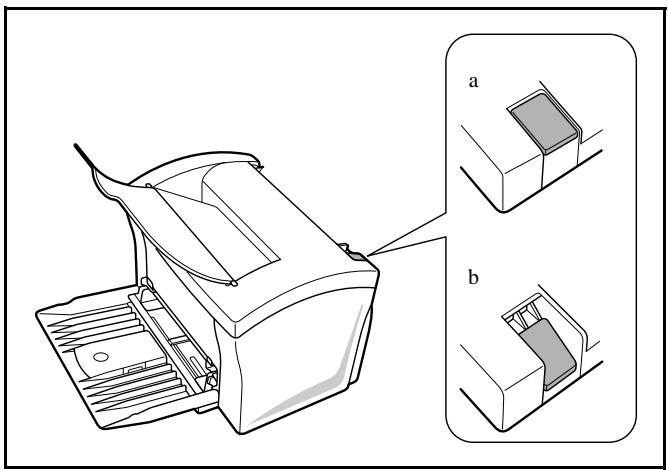 a

b