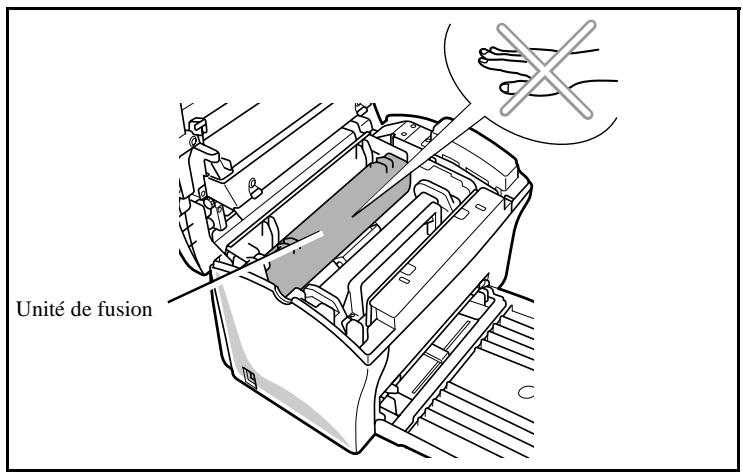 Unité de fusion