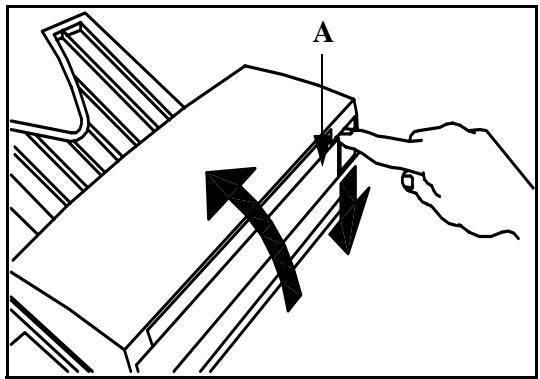 A