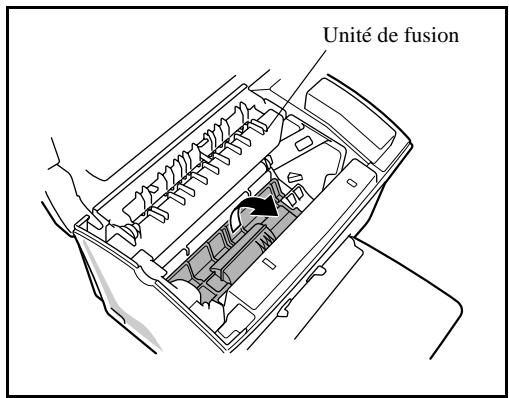 Unité de fusion