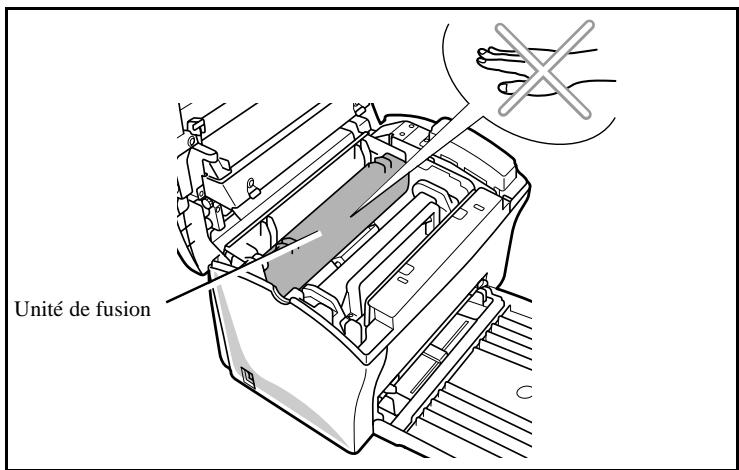 Unité de fusion