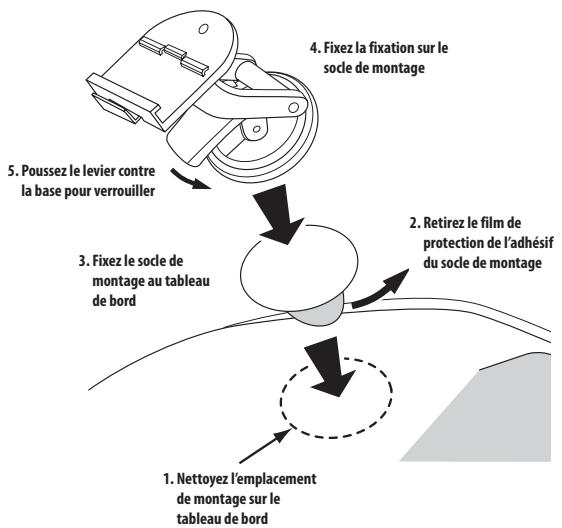 4. Fixez la fixation sur le socle de montage

5. Poussez le levier contre la base pour verrouiller

2. Retirez le film de protection de l'adhésif du socle de montage

3. Fixez le socle de montage au tableau de bord

1. Nettoyez l'emplacement de montage sur le tableau de bord