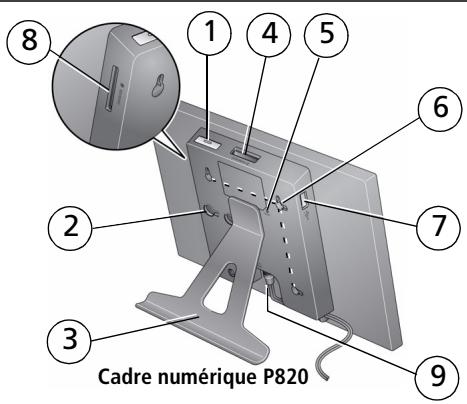 8
1
4
5
6
2
7
3
9
Cadre numérique P820