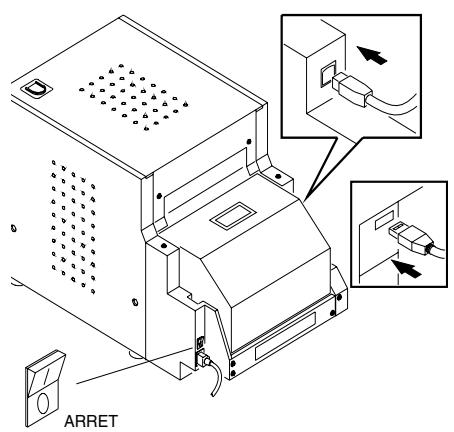 ARRET