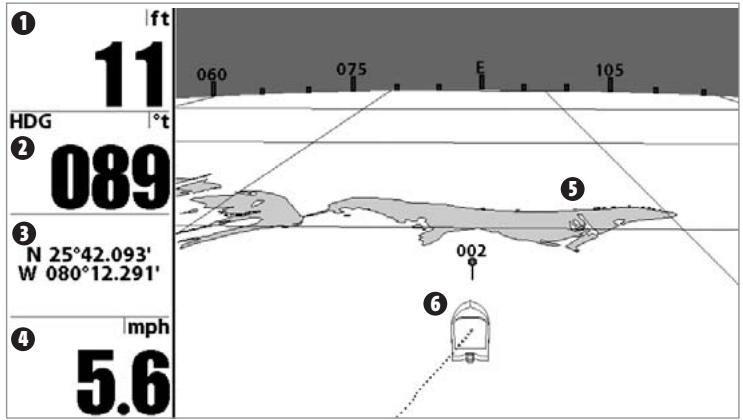 1
ft
11
HDG
°t
2
089
3
N 25°42.093'
W 080°12.291'
4
mph
5.6
060
075
E
105
5
002
6