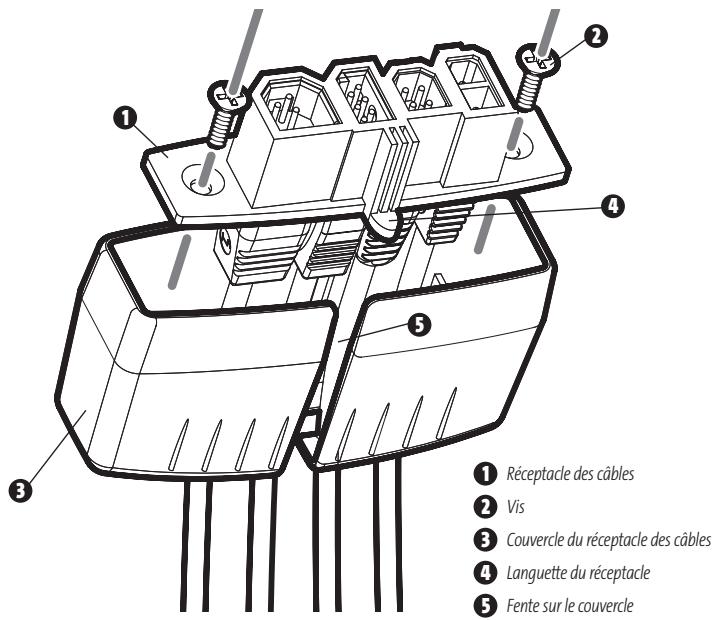 1
2
4
5
3

1 Réceptacle des câbles
2 Vis
3 Couvercle du réceptacle des câbles
4 Languette du réceptacle
5 Fente sur le couvercle