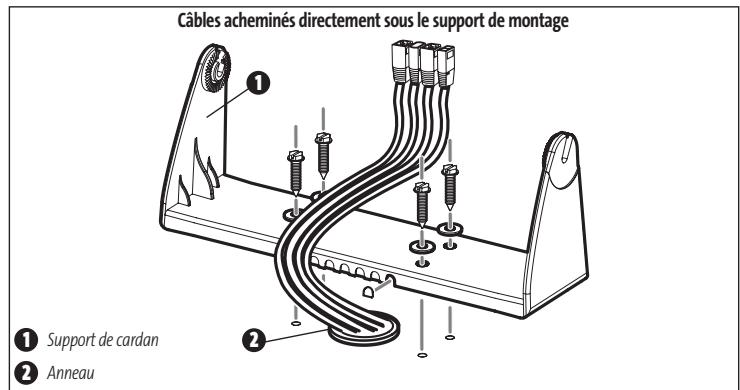 Câbles acheminés directement sous le support de montage

1

2

1 Support de cardan

2 Anneau