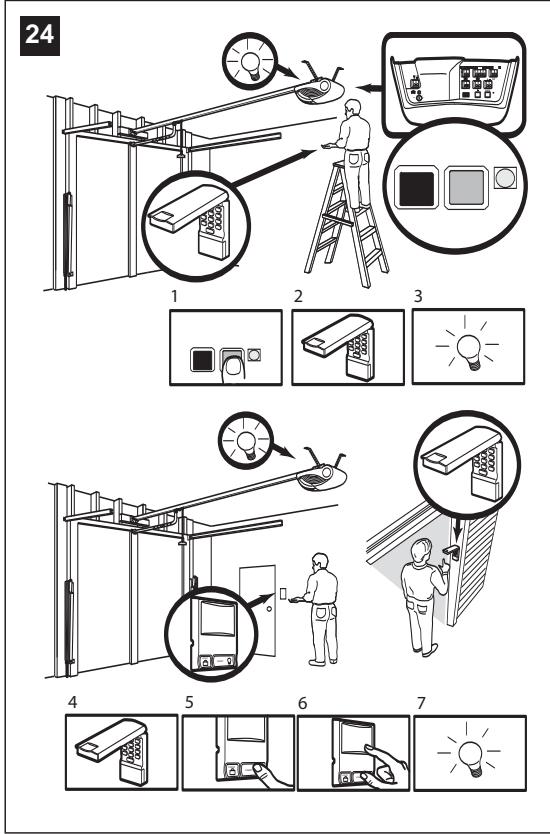 24

1

2

3

4

5

6

7