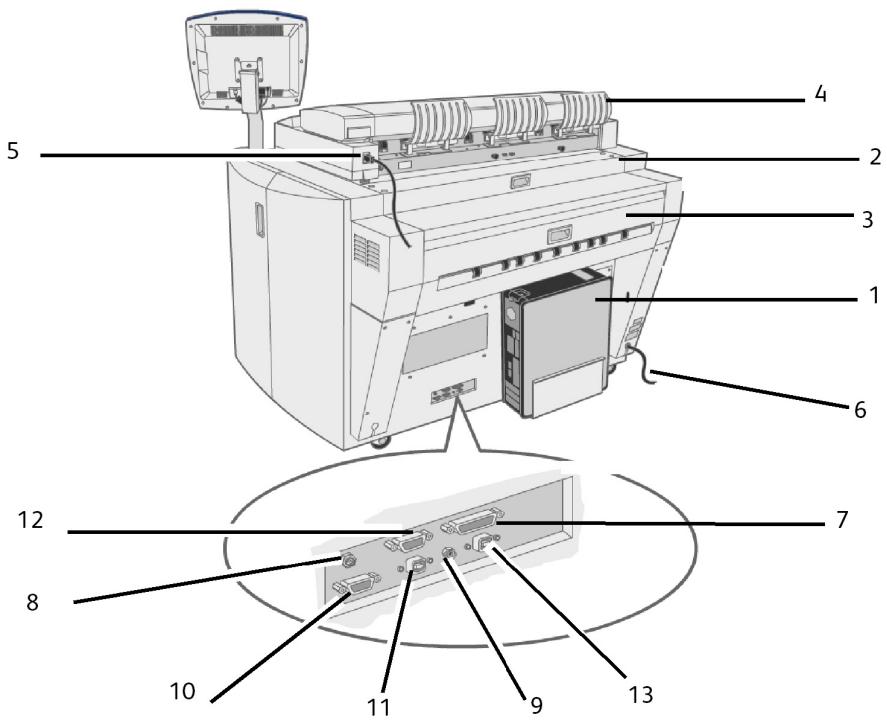 4
5
2
3
1
6
12
7
8
10
11
9
13