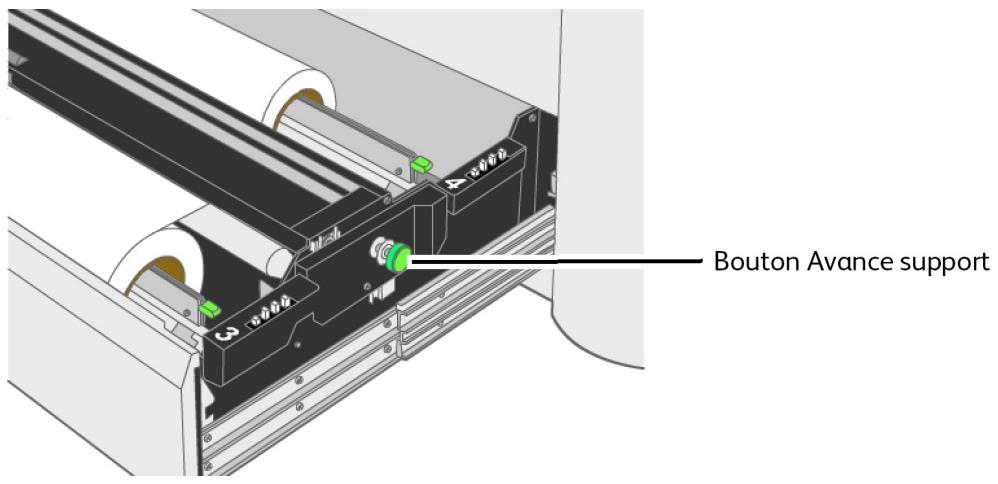 4

3

Bouton Avance support