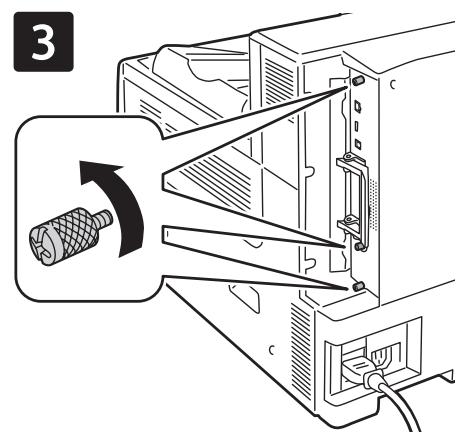 3