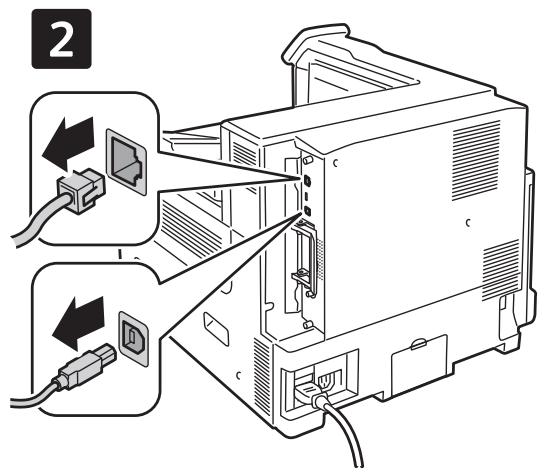 2