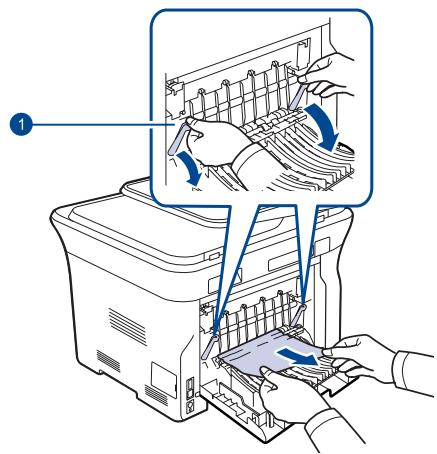 1