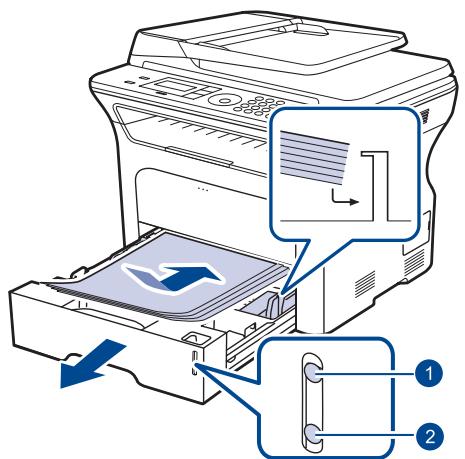 1
2