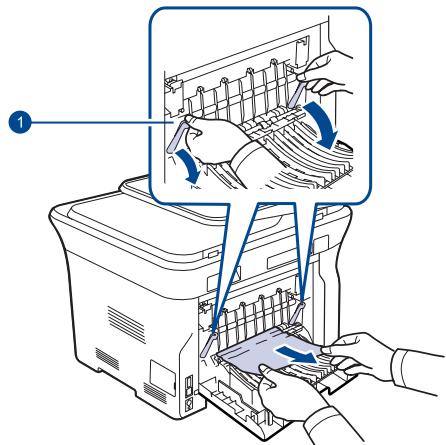 1