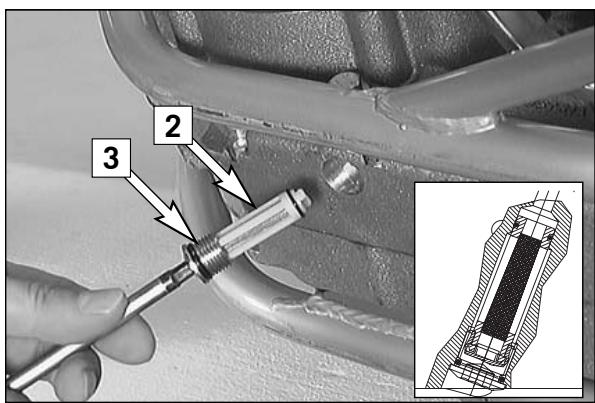 2

3