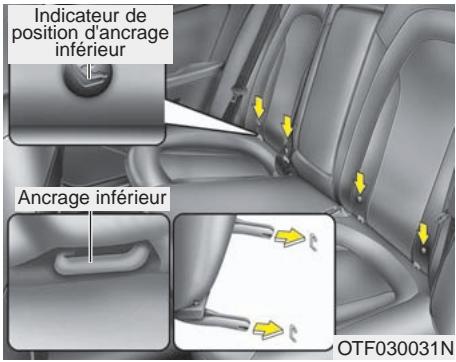 Indicateur de position d'ancrage inférieur

Ancrage inférieur

OTF030031N