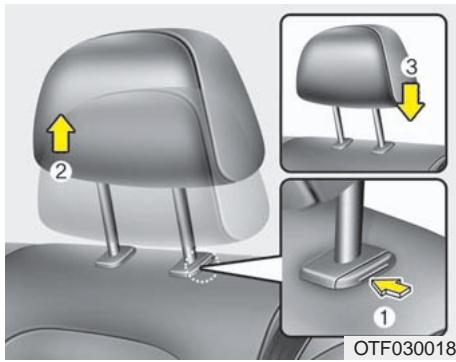 2
3
1
OTF030018